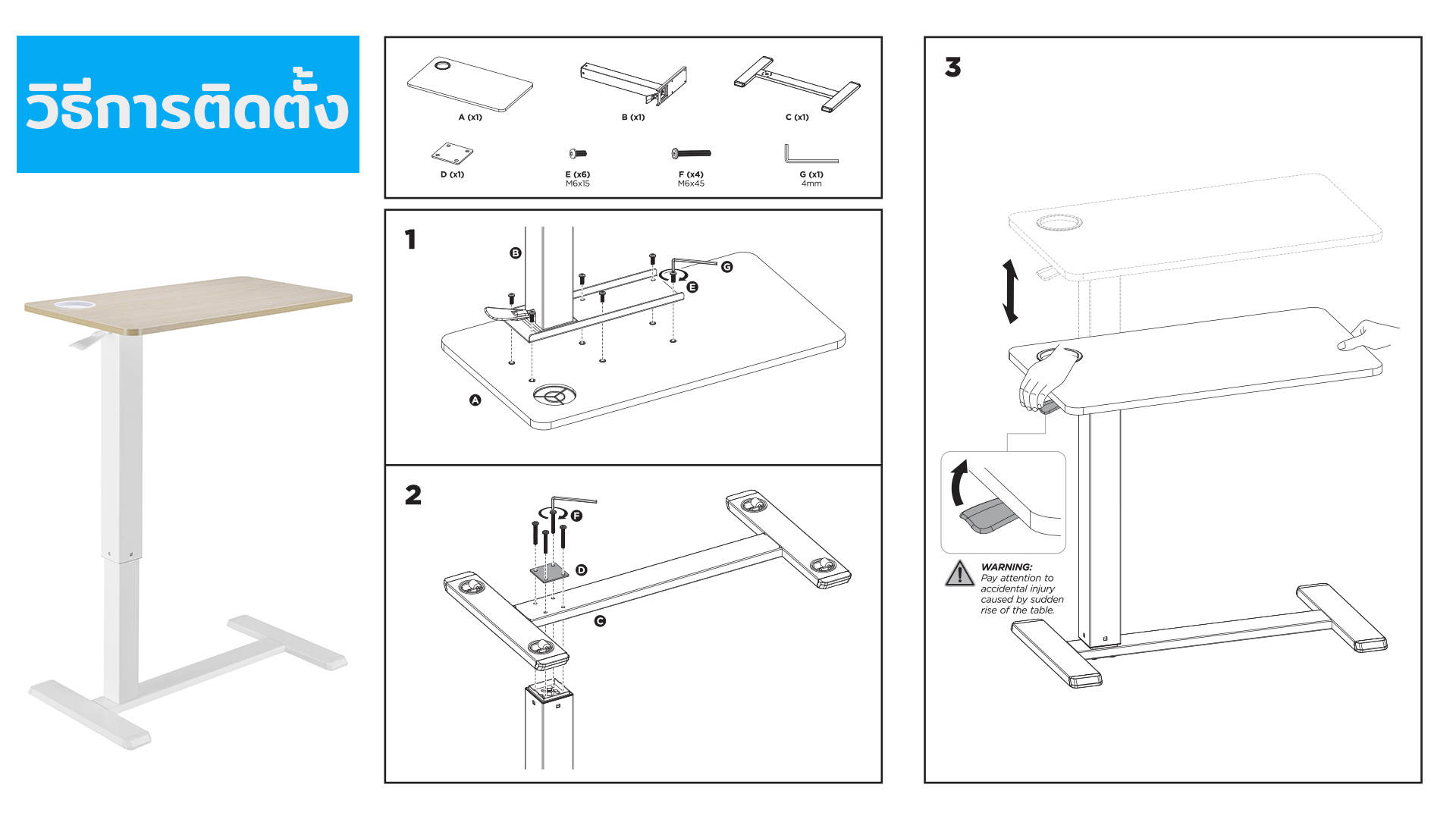 วิธีการติดตั้ง

A (x1)
B (x1)
C (x1)
D (x1)
E (x6)
M6x15
F (x4)
M6x45
G (x1)
4mm

1
B
G
E
A

2
F
D
C

3

WARNING:
Pay attention to accidental injury caused by sudden rise of the table.